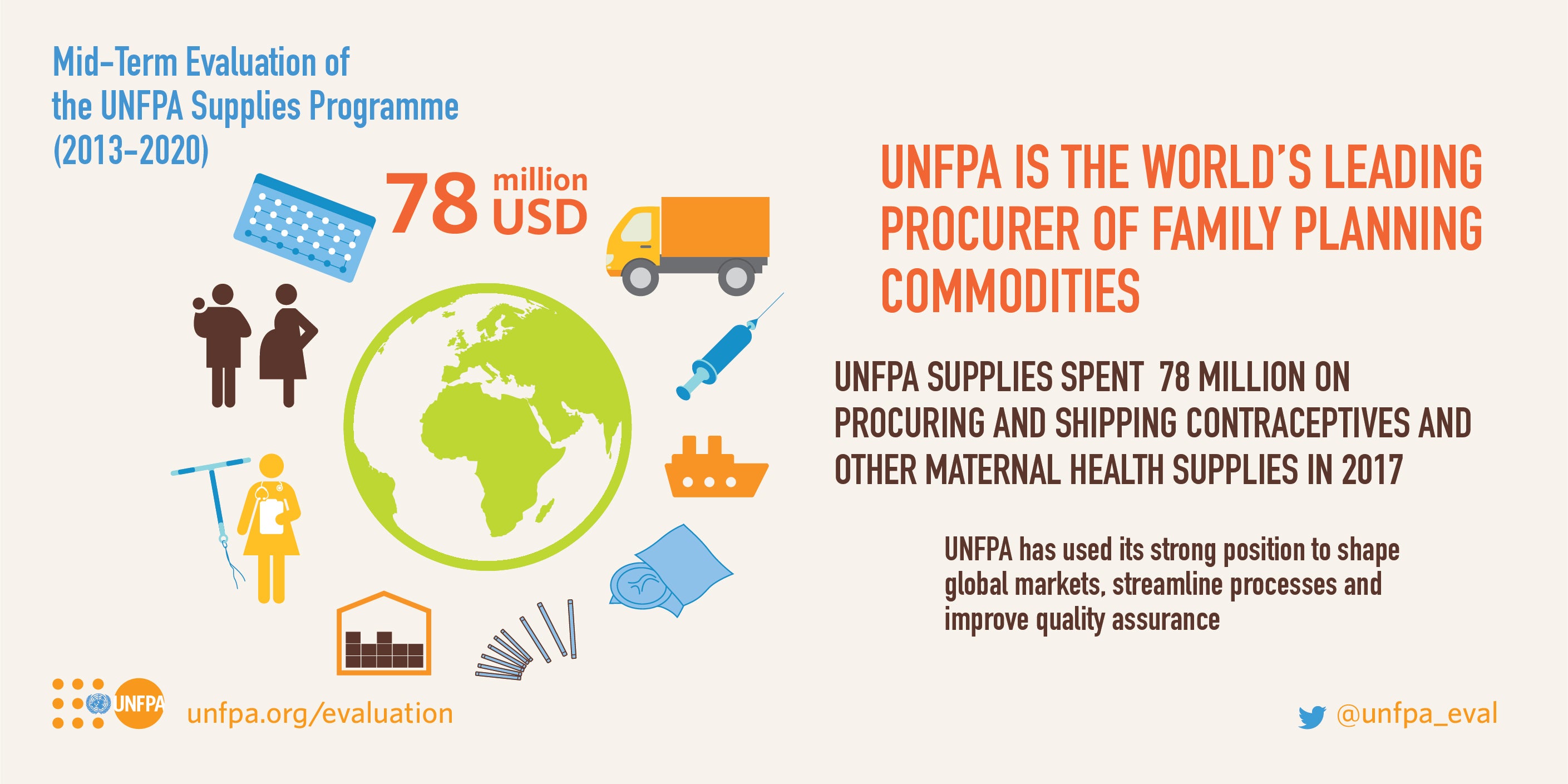 Mid-Term Evaluation of the UNFPA Supplies Programme (2013-2020)

78 million USD

UNFPA IS THE WORLD'S LEADING PROCURER OF FAMILY PLANNING COMMODITIES

UNFPA SUPPLIES SPENT 78 MILLION ON PROCURING AND SHIPPING CONTRACEPTIVES AND OTHER MATERNAL HEALTH SUPPLIES IN 2017

UNFPA has used its strong position to shape global markets, streamline processes and improve quality assurance

UNFPA

unfpa.org/evaluation

@unfpa_eval